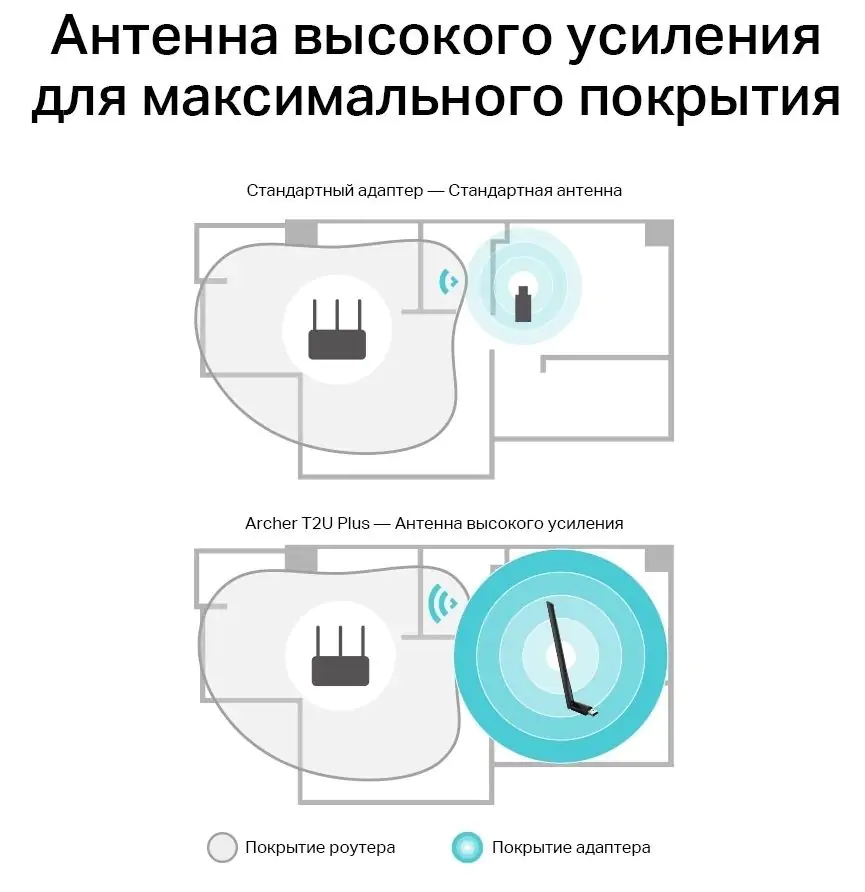 Антенна высокого усиления для максимального покрытия

Стандартный адаптер — Стандартная антенна

Archer T2U Plus — Антенна высокого усиления

Покрытие роутера

Покрытие адаптера