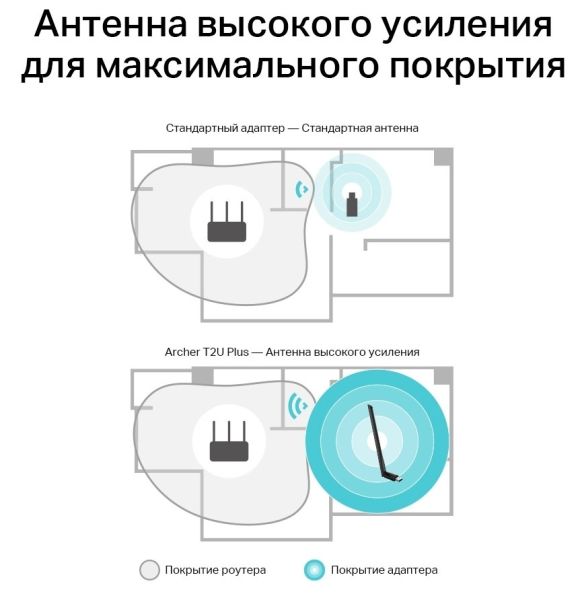 Антенна высокого усиления для максимального покрытия

Стандартный адаптер — Стандартная антенна

Archer T2U Plus — Антенна высокого усиления

Покрытие роутера

Покрытие адаптера