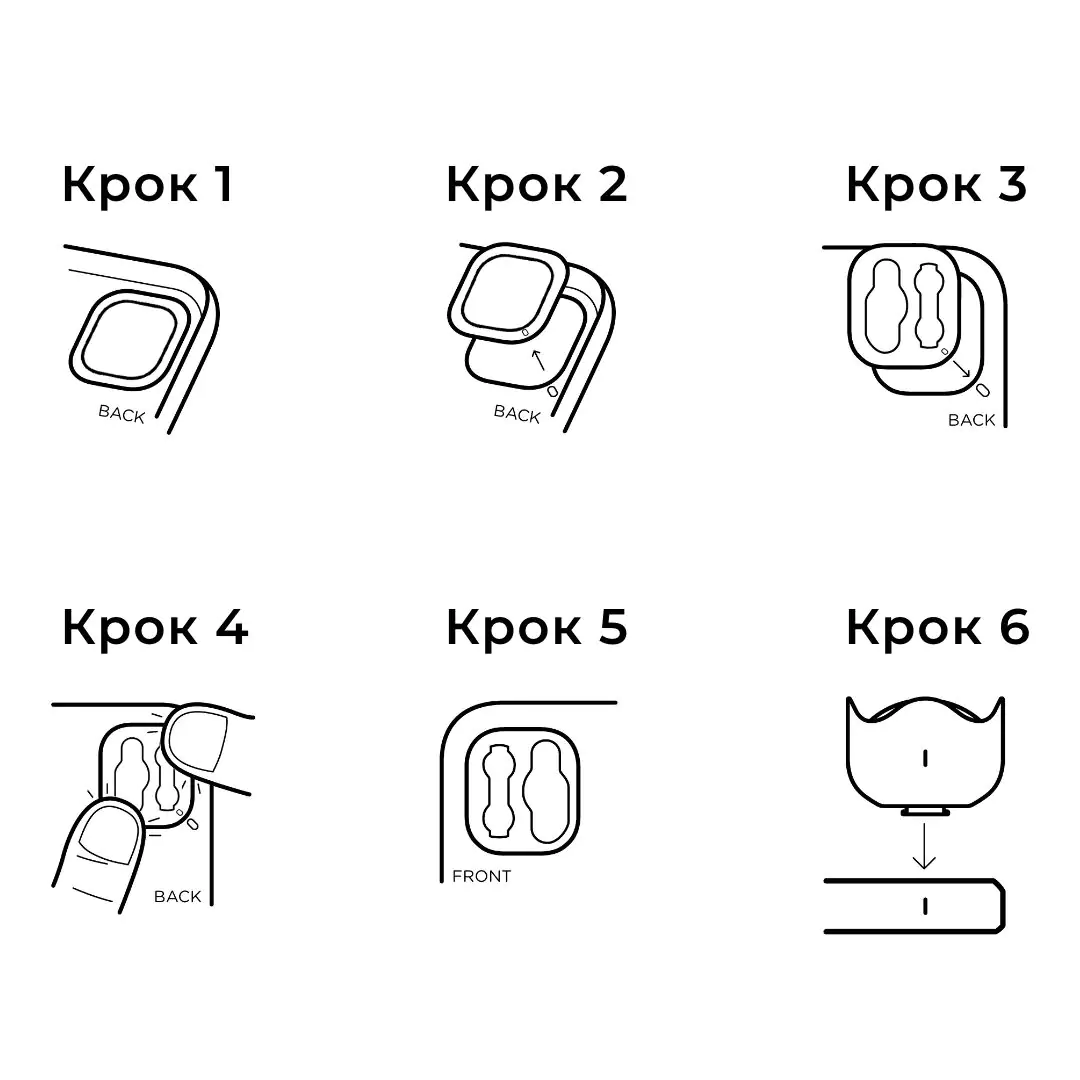 Крок 1

BACK

Крок 2

BACK

Крок 3

BACK

Крок 4

BACK

Крок 5

FRONT

Крок 6